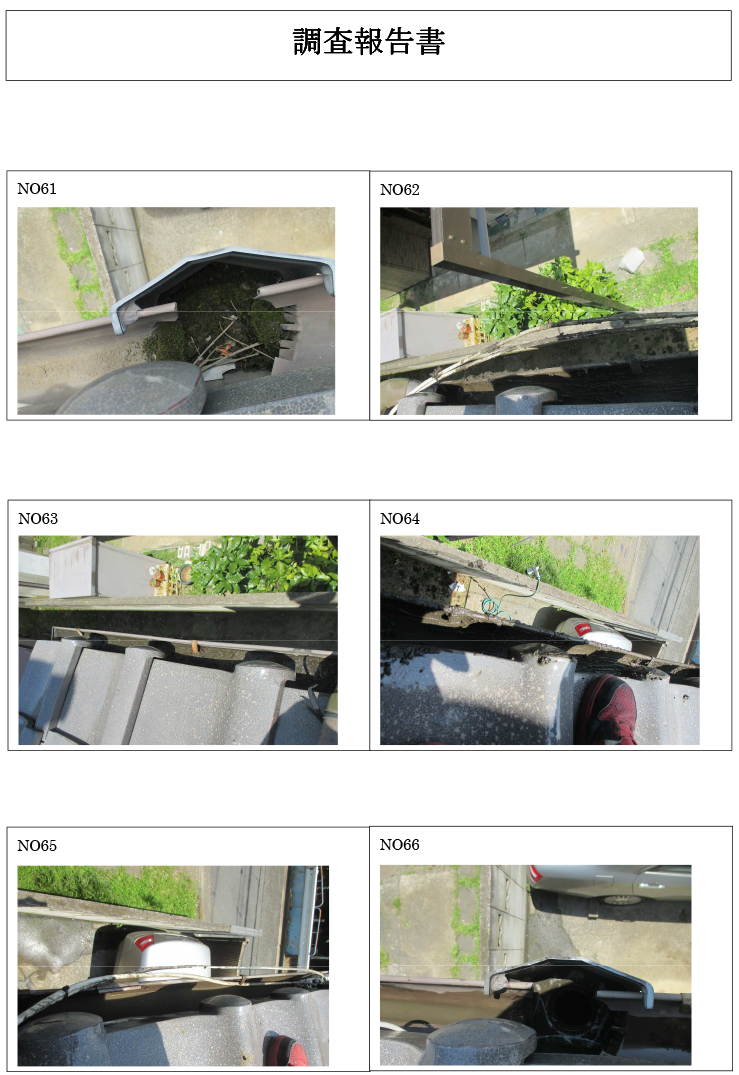 調査報告書

NO61

NO62

NO63

NO64

NO65

NO66