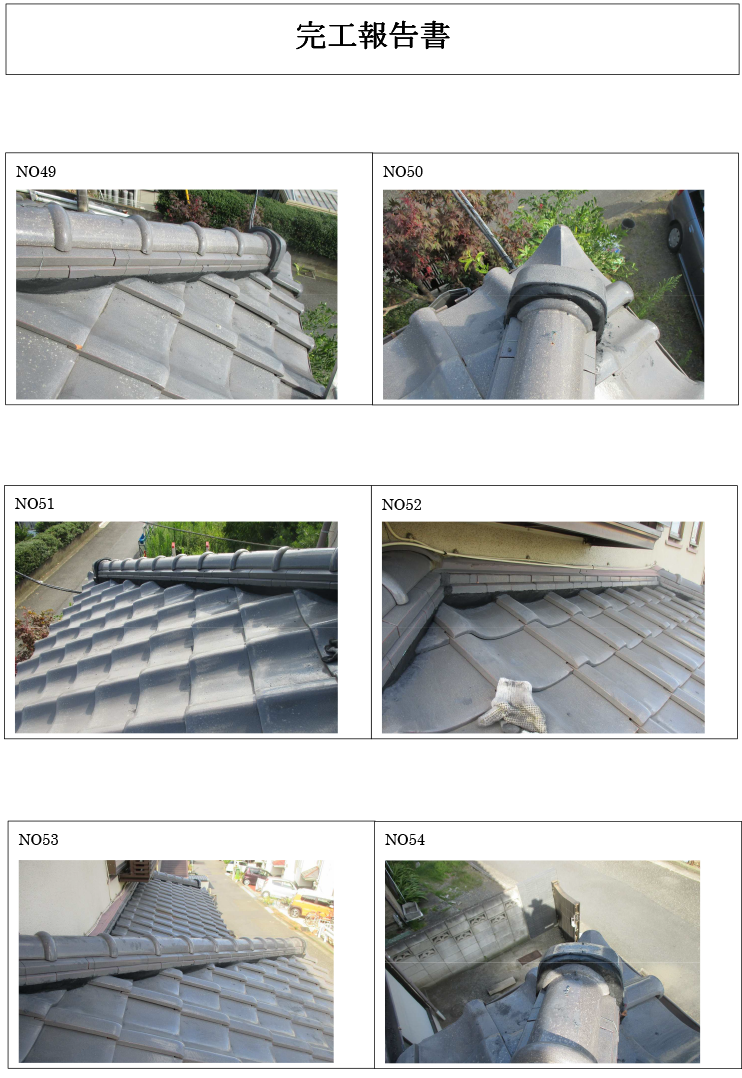 完工報告書

NO49

NO50

NO51

NO52

NO53

NO54