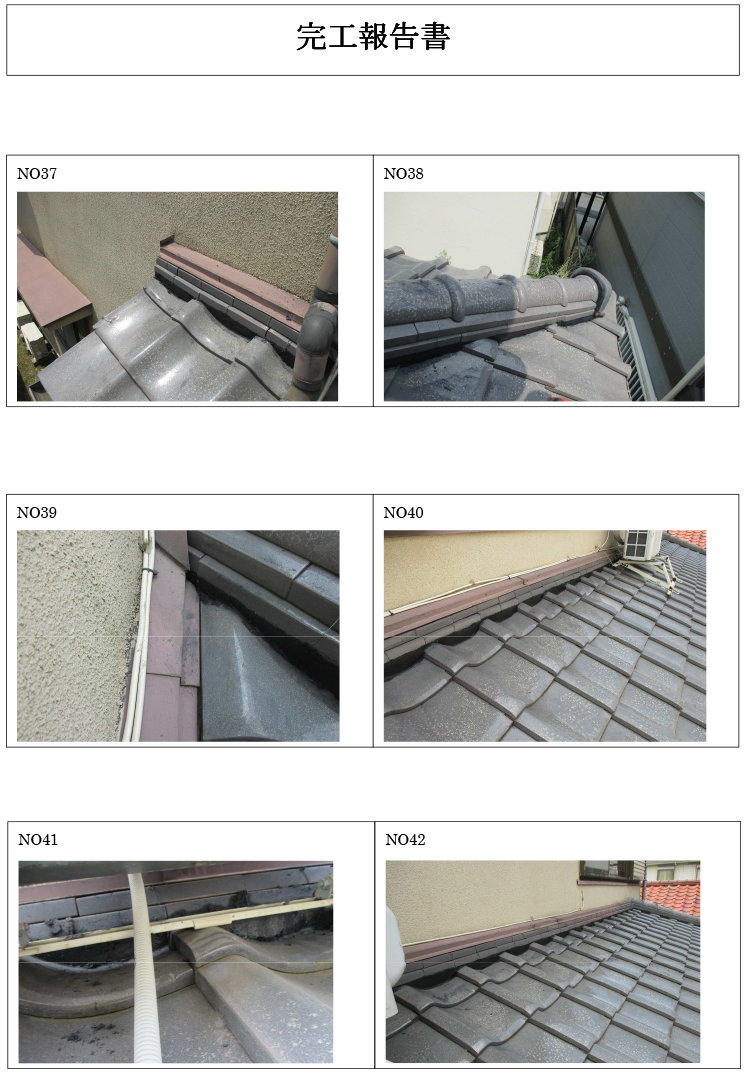 完工報告書

NO37

NO38

NO39

NO40

NO41

NO42